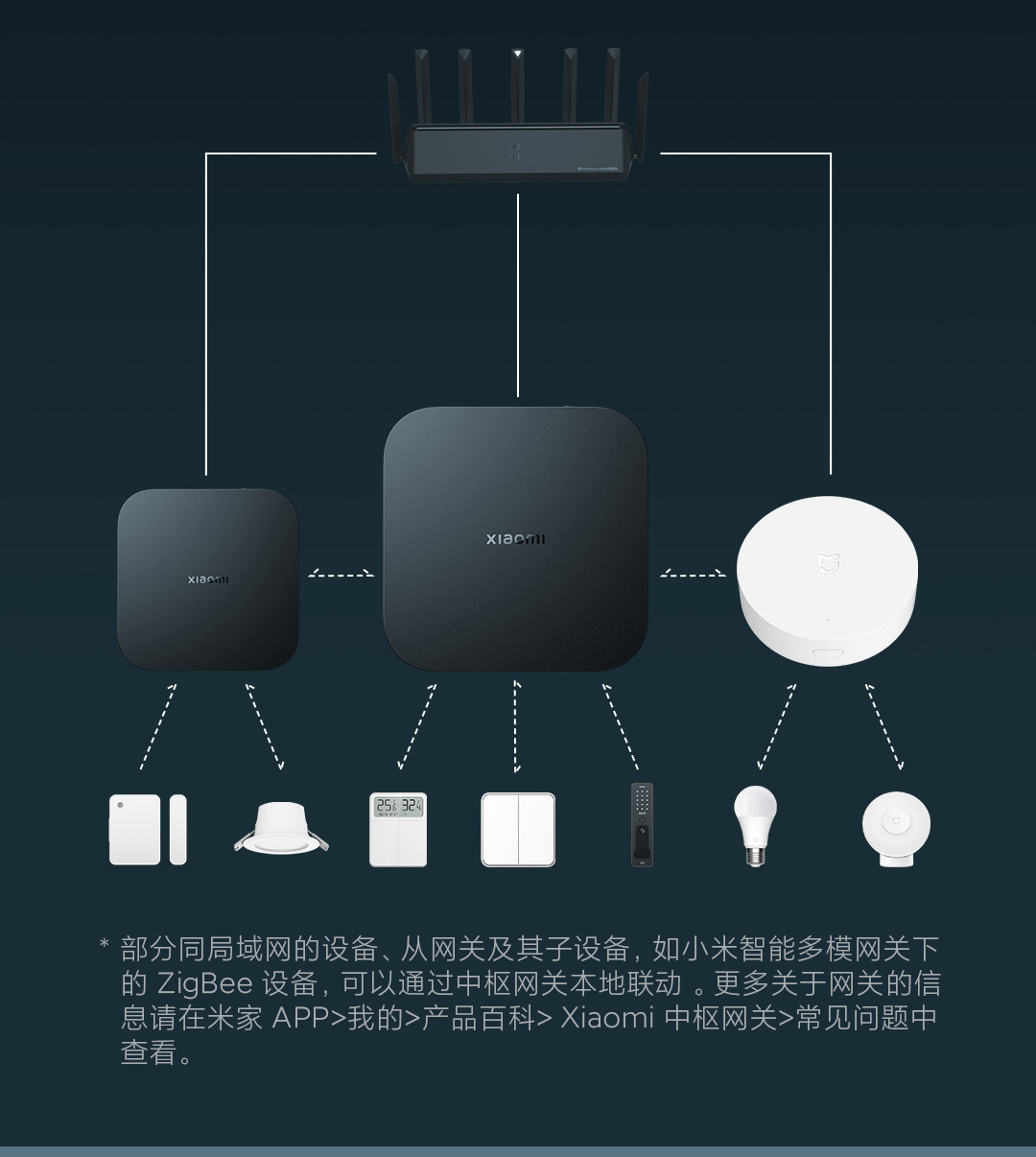 xiaomi

xiaomi

25.6 32.4

* 部分同局域网的设备、从网关及其子设备，如小米智能多模网关下的 ZigBee 设备，可以通过中枢网关本地联动 。更多关于网关的信息请在米家 APP>我的>产品百科> Xiaomi 中枢网关>常见问题中查看。